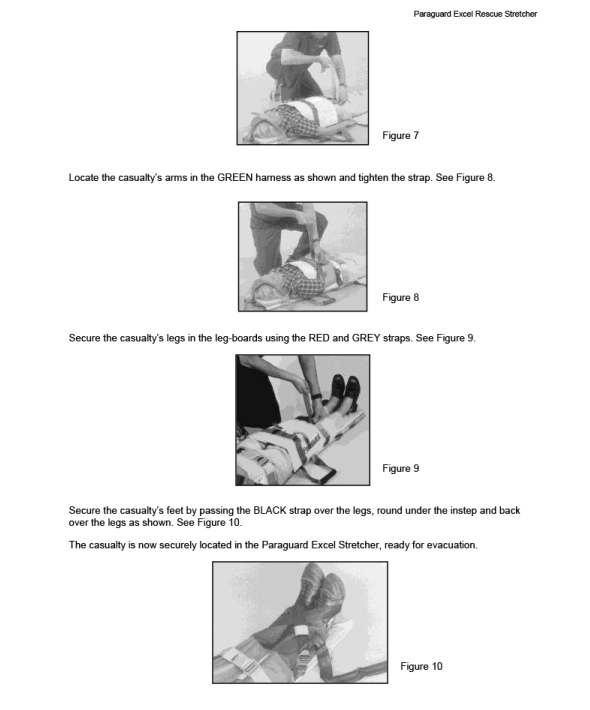 Paraguard Excel Rescue Stretcher

Figure 7

Locate the casualty's arms in the GREEN harness as shown and tighten the strap. See Figure 8.

Figure 8

Secure the casualty's legs in the leg-boards using the RED and GREY straps. See Figure 9.

Figure 9

Secure the casualty's feet by passing the BLACK strap over the legs, round under the instep and back over the legs as shown. See Figure 10.

The casualty is now securely located in the Paraguard Excel Stretcher, ready for evacuation.

Figure 10