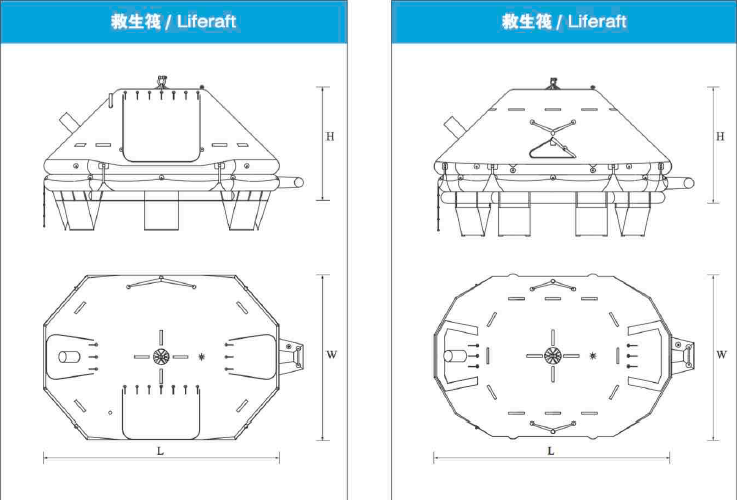 救生筏 / Liferaft

H

W

L

救生筏 / Liferaft

H

W

L